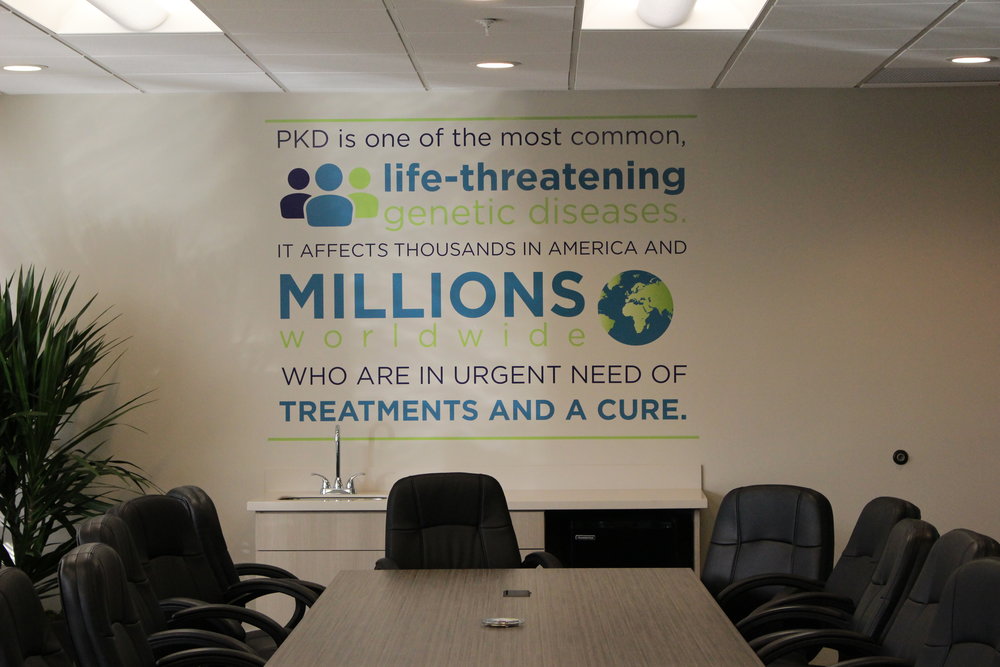 PKD is one of the most common, life-threatening genetic diseases.

IT AFFECTS THOUSANDS IN AMERICA AND

MILLIONS worldwide

WHO ARE IN URGENT NEED OF TREATMENTS AND A CURE.